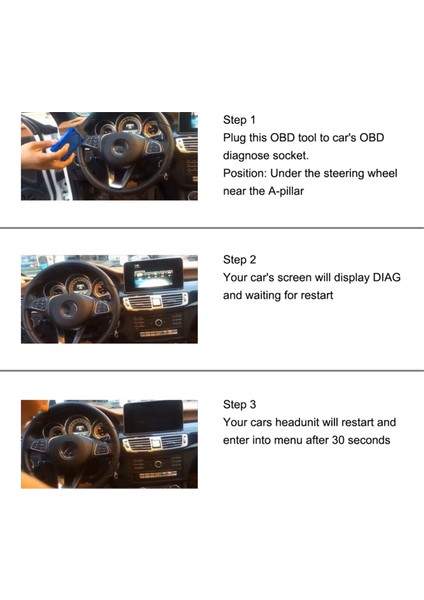 Step 1
Plug this OBD tool to car's OBD diagnose socket.
Position: Under the steering wheel near the A-pillar

Step 2
Your car's screen will display DIAG and waiting for restart

Step 3
Your cars headunit will restart and enter into menu after 30 seconds