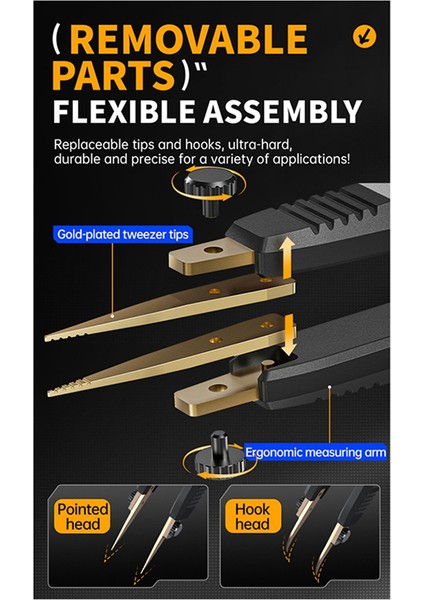 ( REMOVABLE PARTS )"

FLEXIBLE ASSEMBLY

Replaceable tips and hooks, ultra-hard, durable and precise for a variety of applications!

Gold-plated tweezer tips

Ergonomic measuring arm

Pointed head

Hook head