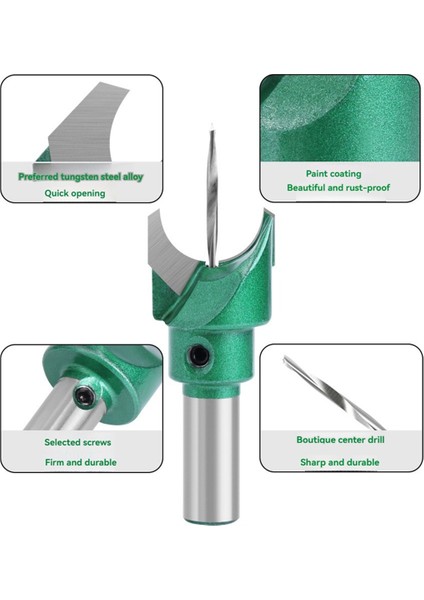 Preferred tungsten steel alloy
Quick opening

Paint coating
Beautiful and rust-proof

Selected screws
Firm and durable

Boutique center drill
Sharp and durable