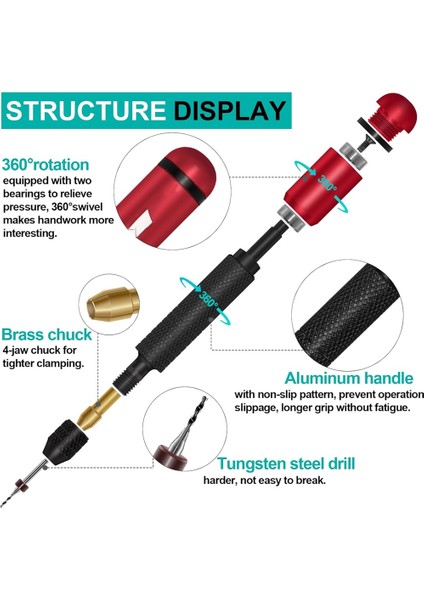 STRUCTURE DISPLAY

360°rotation
equipped with two bearings to relieve pressure, 360°swivel makes handwork more interesting.

360°

360°

Brass chuck
4-jaw chuck for tighter clamping.

Aluminum handle
with non-slip pattern, prevent operation slippage, longer grip without fatigue.

Tungsten steel drill
harder, not easy to break.