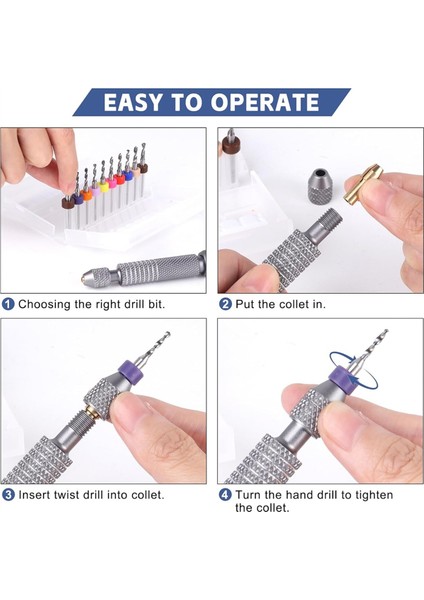 EASY TO OPERATE

1 Choosing the right drill bit.

2 Put the collet in.

3 Insert twist drill into collet.

4 Turn the hand drill to tighten the collet.