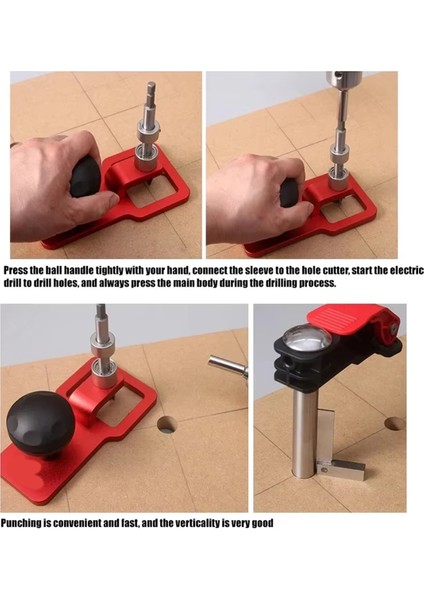 Press the ball handle tightly with your hand, connect the sleeve to the hole cutter, start the electric drill to drill holes, and always press the main body during the drilling process.

Punching is convenient and fast, and the verticality is very good