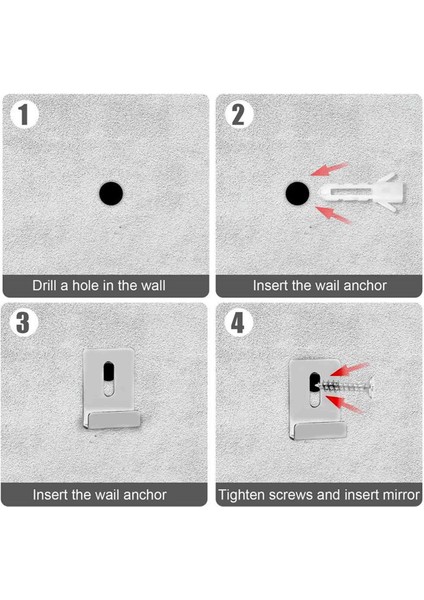 1

Drill a hole in the wall

2

Insert the wail anchor

3

Insert the wail anchor

4

Tighten screws and insert mirror