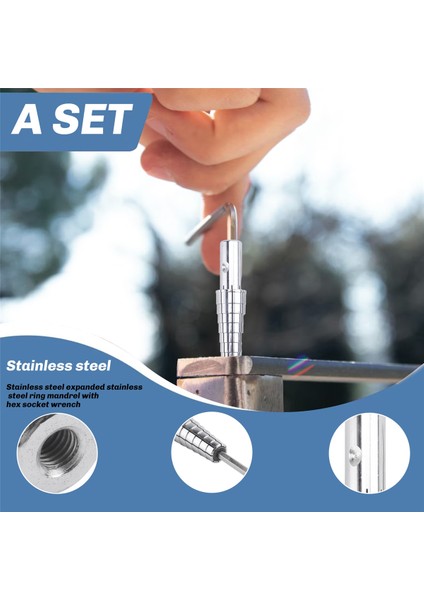 A SET

Stainless steel

Stainless steel expanded stainless steel ring mandrel with hex socket wrench