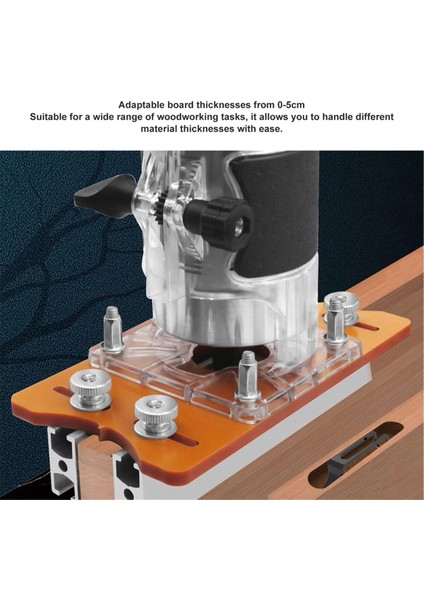 Adaptable board thicknesses from 0-5cm
Suitable for a wide range of woodworking tasks, it allows you to handle different material thicknesses with ease.