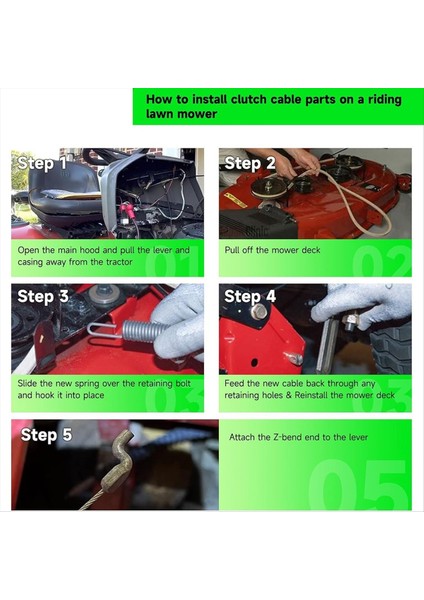 How to install clutch cable parts on a riding lawn mower

Step 1

Open the main hood and pull the lever and casing away from the tractor

01

Step 2

Pull off the mower deck

02

Step 3

Slide the new spring over the retaining bolt and hook it into place

03

Step 4

Feed the new cable back through any retaining holes & Reinstall the mower deck

03

Step 5

Attach the Z-bend end to the lever

05