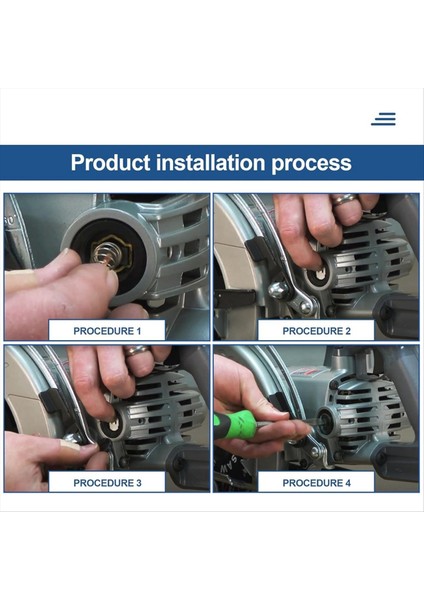 Product installation process

PROCEDURE 1

PROCEDURE 2

PROCEDURE 3

PROCEDURE 4