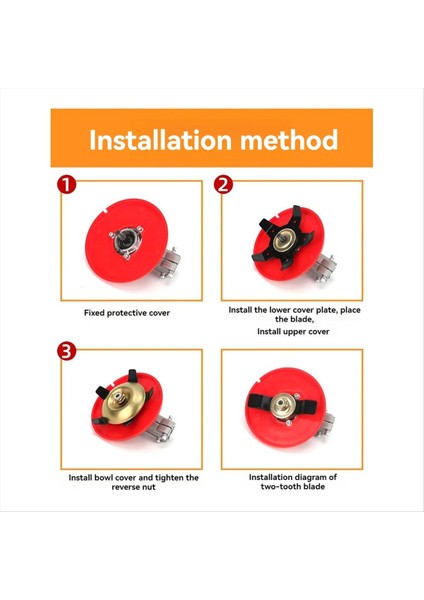 Installation method

1

Fixed protective cover

2

Install the lower cover plate, place the blade,

Install upper cover

3

Install bowl cover and tighten the reverse nut

Installation diagram of two-tooth blade