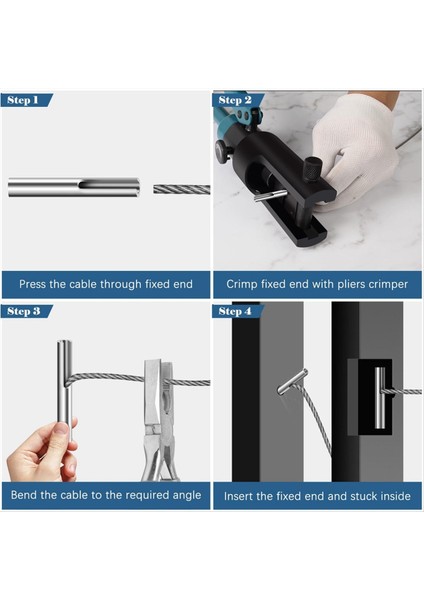 Step 1

Press the cable through fixed end

Step 2

Crimp fixed end with pliers crimper

Step 3

Bend the cable to the required angle

Step 4

Insert the fixed end and stuck inside