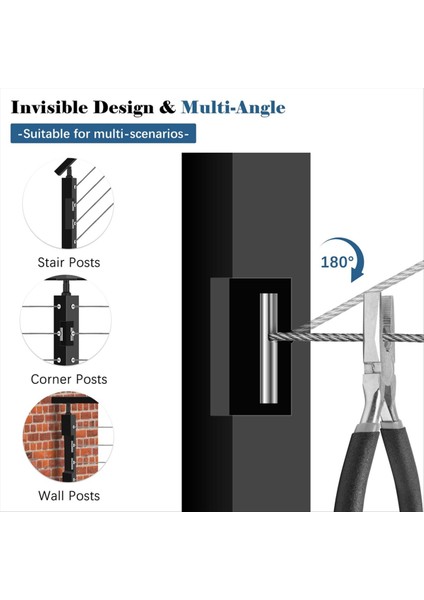 Invisible Design & Multi-Angle

-Suitable for multi-scenarios-

Stair Posts

Corner Posts

Wall Posts

180°