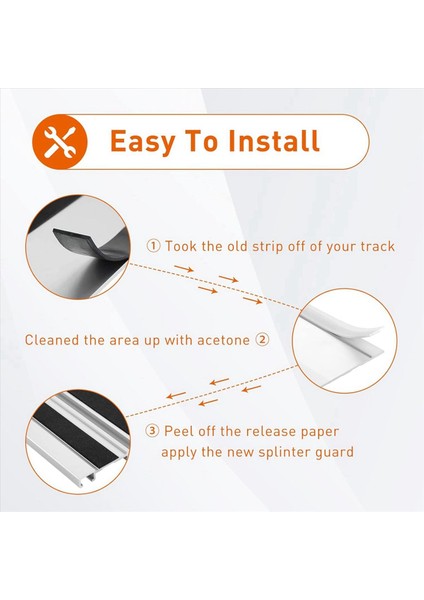 Easy To Install

① Took the old strip off of your track

Cleaned the area up with acetone ②

③ Peel off the release paper
apply the new splinter guard