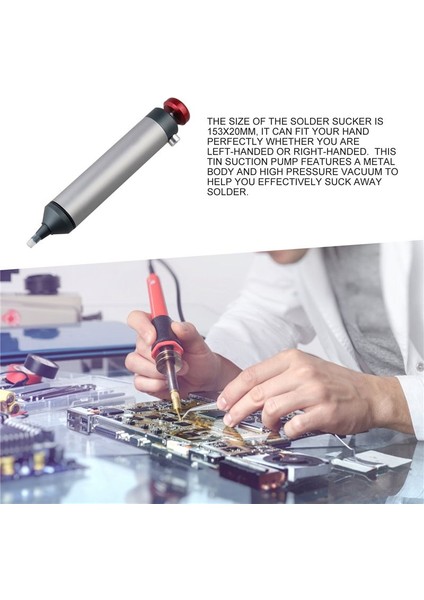 THE SIZE OF THE SOLDER SUCKER IS 153X20MM, IT CAN FIT YOUR HAND PERFECTLY WHETHER YOU ARE LEFT-HANDED OR RIGHT-HANDED. THIS TIN SUCTION PUMP FEATURES A METAL BODY AND HIGH PRESSURE VACUUM TO HELP YOU EFFECTIVELY SUCK AWAY SOLDER.