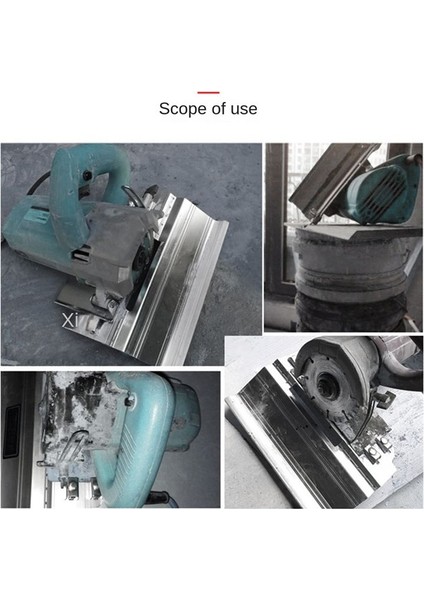 Scope of use

Xi