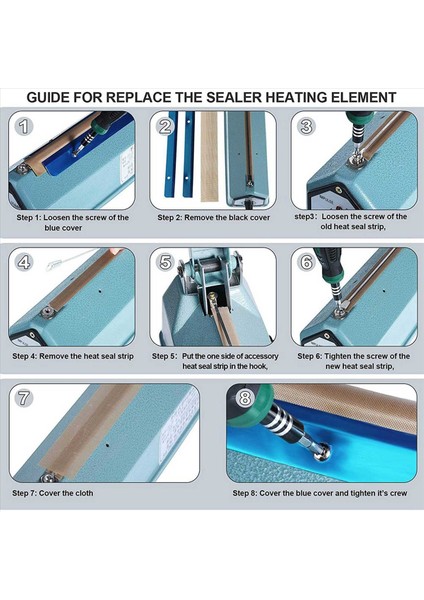 GUIDE FOR REPLACE THE SEALER HEATING ELEMENT

1

Step 1: Loosen the screw of the blue cover

2

Step 2: Remove the black cover

3

step3: Loosen the screw of the old heat seal strip,

4

Step 4: Remove the heat seal strip

5

Step 5: Put the one side of accessory heat seal strip in the hook,

6

Step 6: Tighten the screw of the new heat seal strip,

7

Step 7: Cover the cloth

8

Step 8: Cover the blue cover and tighten it's crew