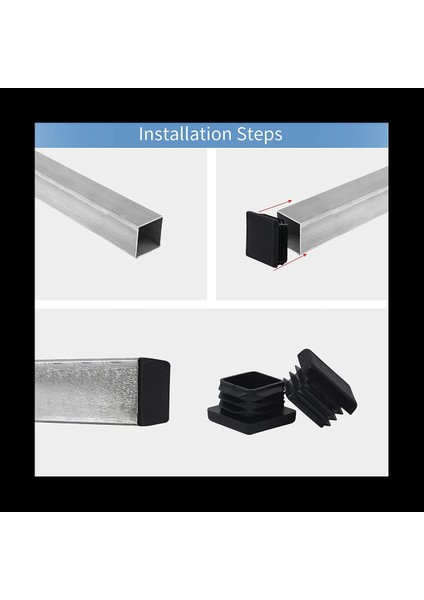 Installation Steps