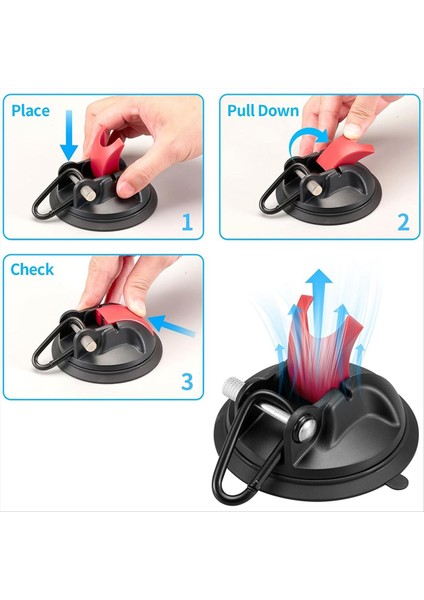 Place

1

Pull Down

2

Check

3