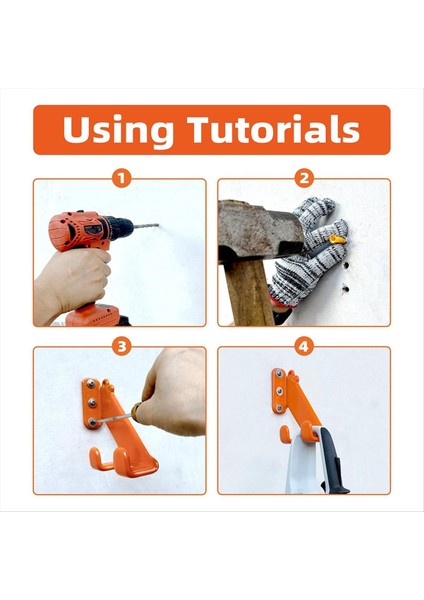 Using Tutorials

1

2

3

4