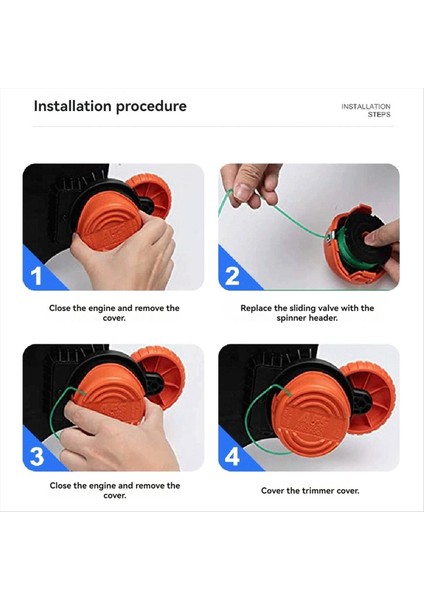 Installation procedure

INSTALLATION STEPS

1

Close the engine and remove the cover.

2

Replace the sliding valve with the spinner header.

3

Close the engine and remove the cover.

4

Cover the trimmer cover.