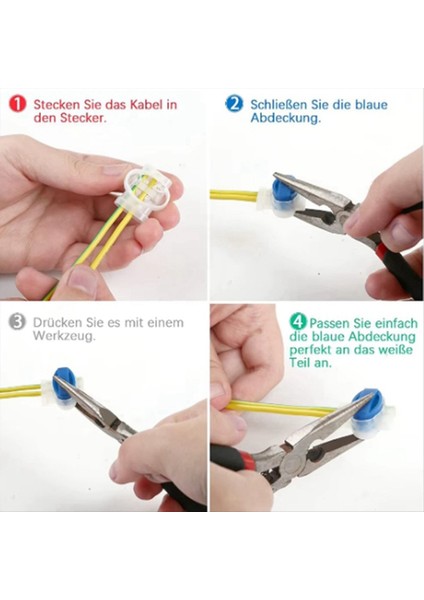 1 Stecken Sie das Kabel in den Stecker.

2 Schließen Sie die blaue Abdeckung.

3 Drücken Sie es mit einem Werkzeug.

4 Passen Sie einfach die blaue Abdeckung perfekt an das weiße Teil an.