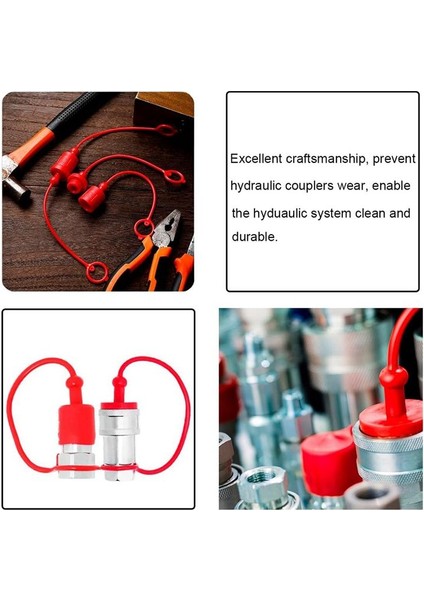 Excellent craftsmanship, prevent hydraulic couplers wear, enable the hyduaulic system clean and durable.