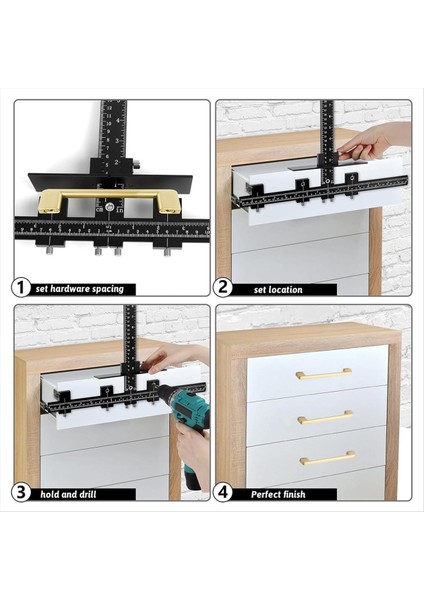 1 set hardware spacing

2 set location

3 hold and drill

4 Perfect finish