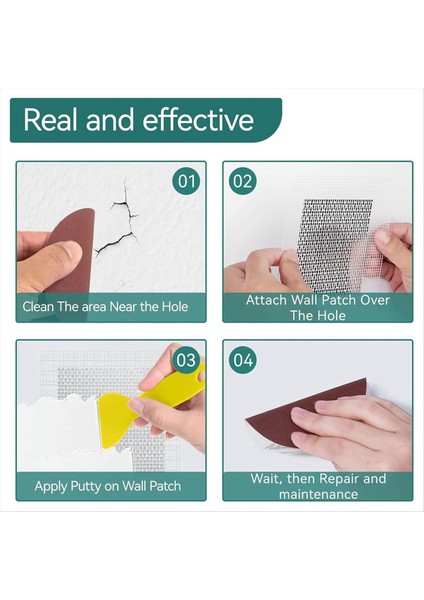 Real and effective

01

Clean The area Near the Hole

02

Attach Wall Patch Over The Hole

03

Apply Putty on Wall Patch

04

Wait, then Repair and maintenance