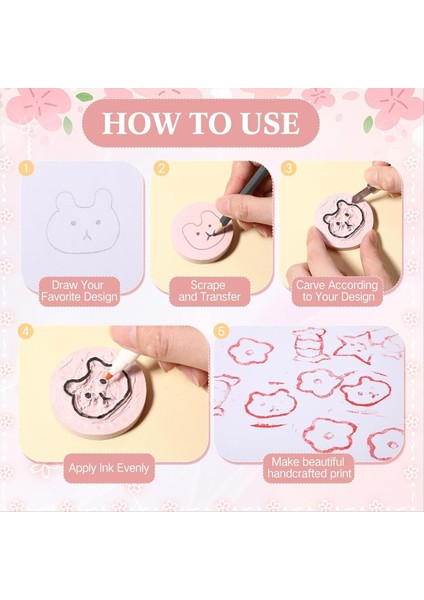 HOW TO USE

1
Draw Your Favorite Design

2
Scrape and Transfer

3
Carve According to Your Design

4
Apply Ink Evenly

5
Make beautiful handcrafted print