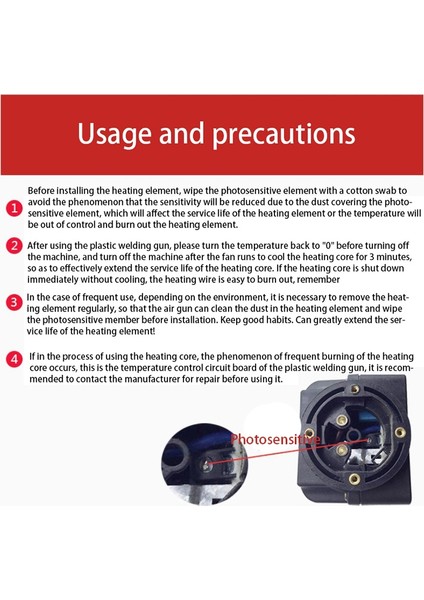 Usage and precautions

1 Before installing the heating element, wipe the photosensitive element with a cotton swab to avoid the phenomenon that the sensitivity will be reduced due to the dust covering the photosensitive element, which will affect the service life of the heating element or the temperature will be out of control and burn out the heating element.

2 After using the plastic welding gun, please turn the temperature back to "0" before turning off the machine, and turn off the machine after the fan runs to cool the heating core for 3 minutes, so as to effectively extend the service life of the heating core. If the heating core is shut down immediately without cooling, the heating wire is easy to burn out, remember

3 In the case of frequent use, depending on the environment, it is necessary to remove the heating element regularly, so that the air gun can clean the dust in the heating element and wipe the photosensitive member before installation. Keep good habits. Can greatly extend the service life of the heating element!

4 If in the process of using the heating core, the phenomenon of frequent burning of the heating core occurs, this is the temperature control circuit board of the plastic welding gun, it is recommended to contact the manufacturer for repair before using it.

Photosensitive