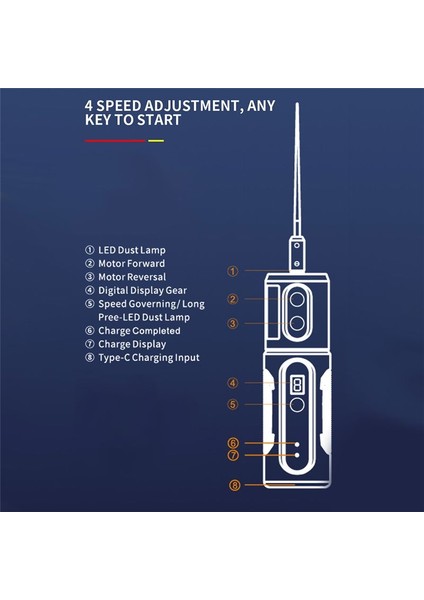 4 SPEED ADJUSTMENT, ANY KEY TO START

① LED Dust Lamp
② Motor Forward
③ Motor Reversal
④ Digital Display Gear
⑤ Speed Governing/ Long Pree-LED Dust Lamp
⑥ Charge Completed
⑦ Charge Display
⑧ Type-C Charging Input

①
②
③
④
8
⑤
⑥
⑦
⑧