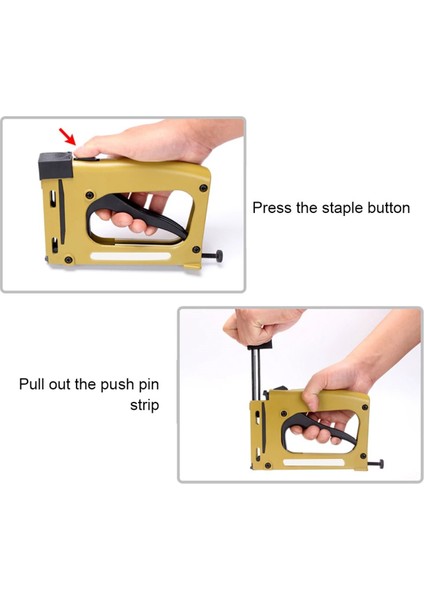 Press the staple button

Pull out the push pin strip