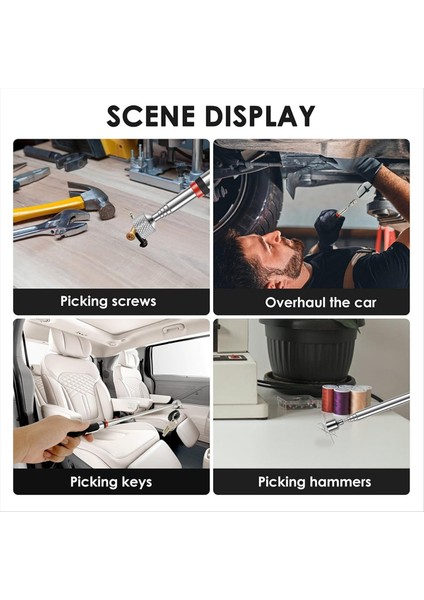 SCENE DISPLAY

Picking screws

Overhaul the car

Picking keys

Picking hammers