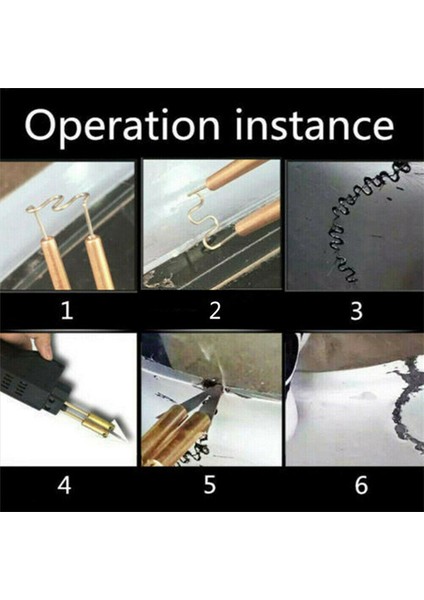 Operation instance

1

2

3

4

5

6