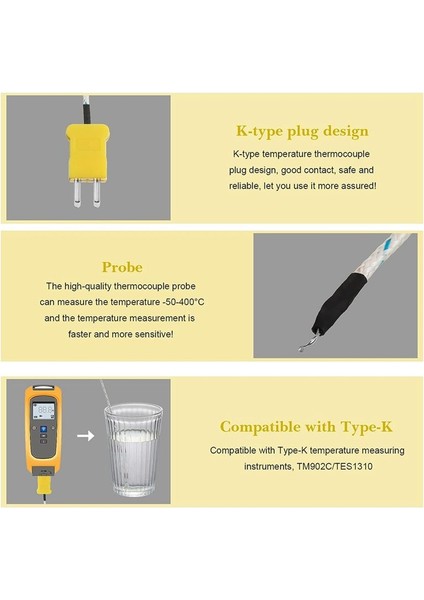 K-type plug design

K-type temperature thermocouple plug design, good contact, safe and reliable, let you use it more assured!

Probe

The high-quality thermocouple probe can measure the temperature -50-400°C and the temperature measurement is faster and more sensitive!

Compatible with Type-K

Compatible with Type-K temperature measuring instruments, TM902C/TES1310