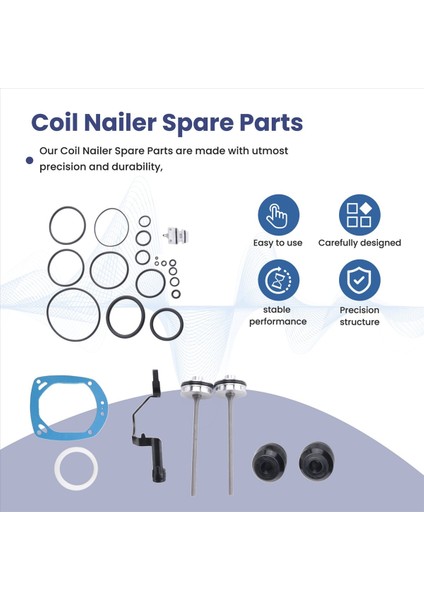 Coil Nailer Spare Parts

Our Coil Nailer Spare Parts are made with utmost precision and durability,

Easy to use

Carefully designed

stable performance

Precision structure