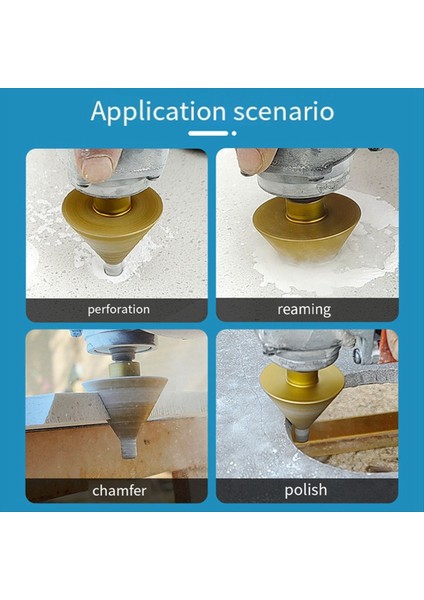 Application scenario

perforation

reaming

chamfer

polish