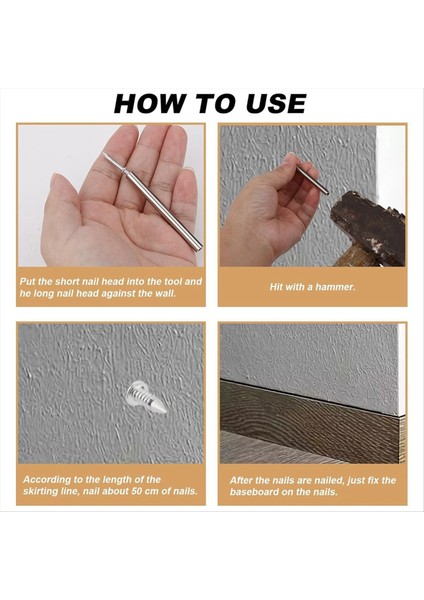 HOW TO USE

Put the short nail head into the tool and he long nail head against the wall.

Hit with a hammer.

According to the length of the skirting line, nail about 50 cm of nails.

After the nails are nailed, just fix the baseboard on the nails.