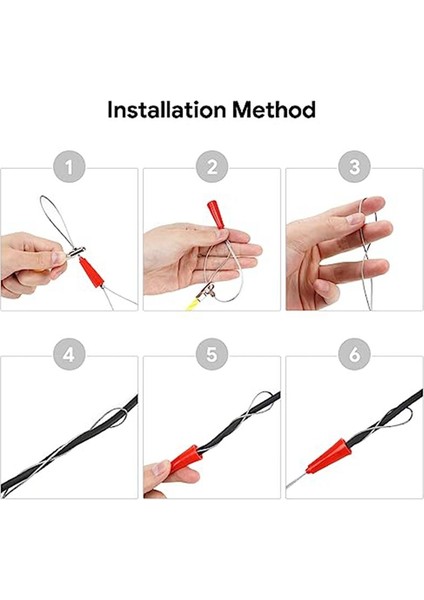 Installation Method

1

2

3

4

5

6