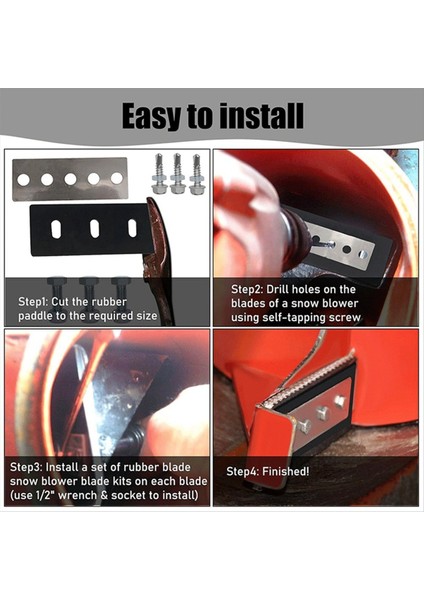 Easy to install

Step1: Cut the rubber paddle to the required size

Step2: Drill holes on the blades of a snow blower using self-tapping screw

Step3: Install a set of rubber blade snow blower blade kits on each blade (use 1/2" wrench & socket to install)

Step4: Finished!