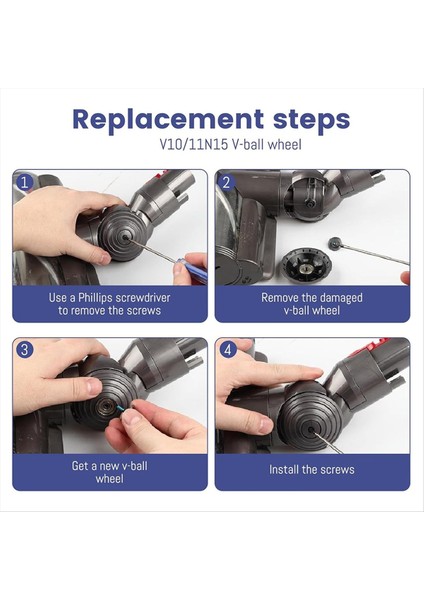 Replacement steps

V10/11N15 V-ball wheel

1

Use a Phillips screwdriver to remove the screws

2

Remove the damaged v-ball wheel

3

Get a new v-ball wheel

4

Install the screws