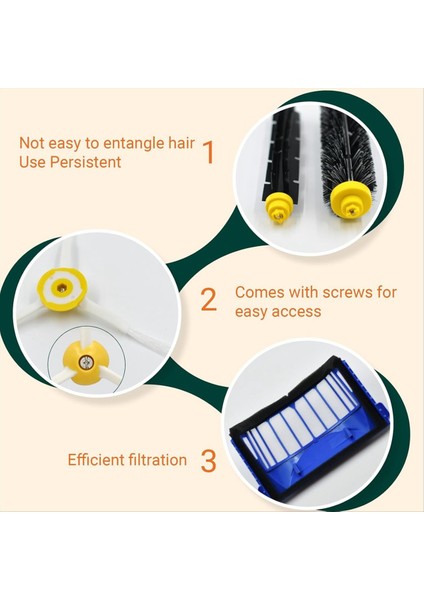 Not easy to entangle hair
Use Persistent 1

2 Comes with screws for easy access

Efficient filtration 3