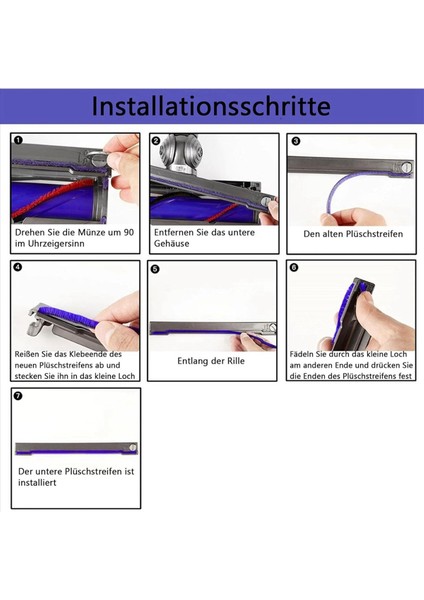 Installationsschritte

1
Drehen Sie die Münze um 90 im Uhrzeigersinn

2
Entfernen Sie das untere Gehäuse

3
Den alten Plüschstreifen

4
Reißen Sie das Klebeende des neuen Plüschstreifens ab und stecken Sie ihn in das kleine Loch

5
Entlang der Rille

6
Fädeln Sie durch das kleine Loch am anderen Ende und drücken Sie die Enden des Plüschstreifens fest

7
Der untere Plüschstreifen ist installiert