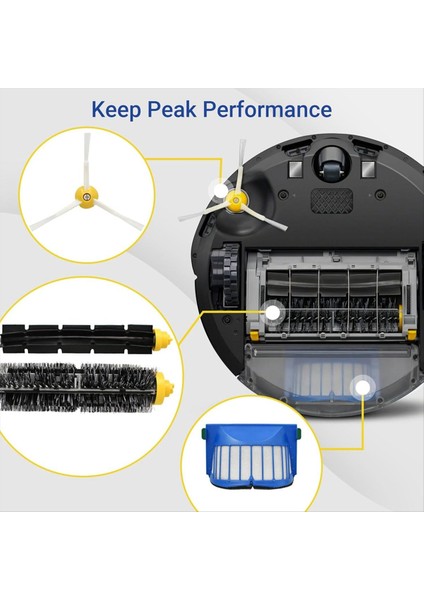 Keep Peak Performance