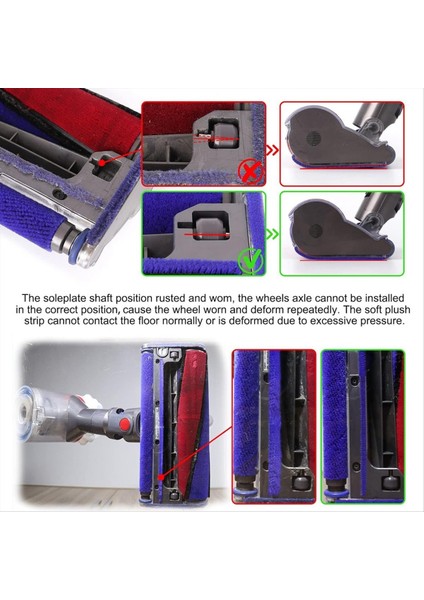 The soleplate shaft position rusted and wom, the wheels axle cannot be installed in the correct position, cause the wheel worn and deform repeatedly. The soft plush strip cannot contact the floor normally or is deformed due to excessive pressure.