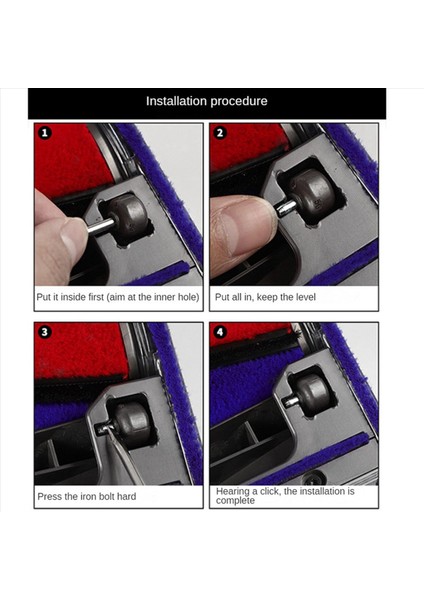 Installation procedure

1

Put it inside first (aim at the inner hole)

2

Put all in, keep the level

3

Press the iron bolt hard

4

Hearing a click, the installation is complete