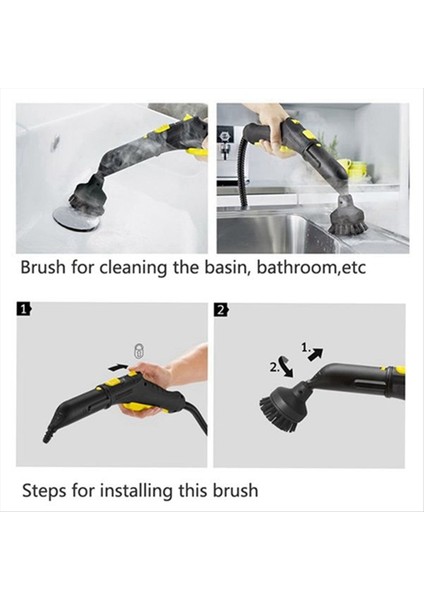 Brush for cleaning the basin, bathroom,etc

1

2

1.

2.

Steps for installing this brush