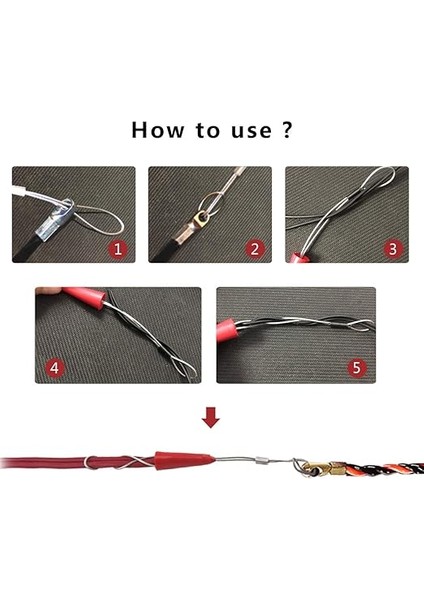 How to use ?

1

2

3

4

5