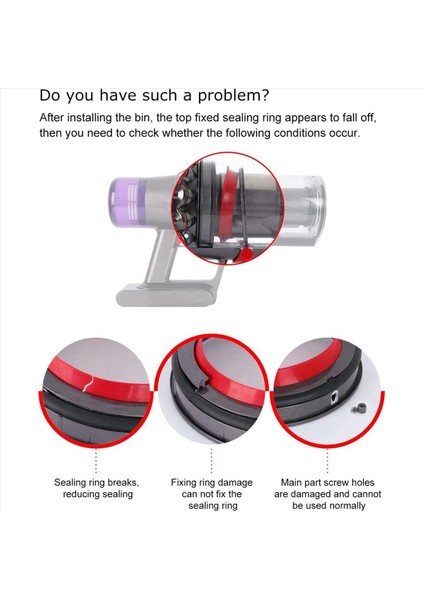 Do you have such a problem?
After installing the bin, the top fixed sealing ring appears to fall off, then you need to check whether the following conditions occur.

Sealing ring breaks, reducing sealing

Fixing ring damage can not fix the sealing ring

Main part screw holes are damaged and cannot be used normally