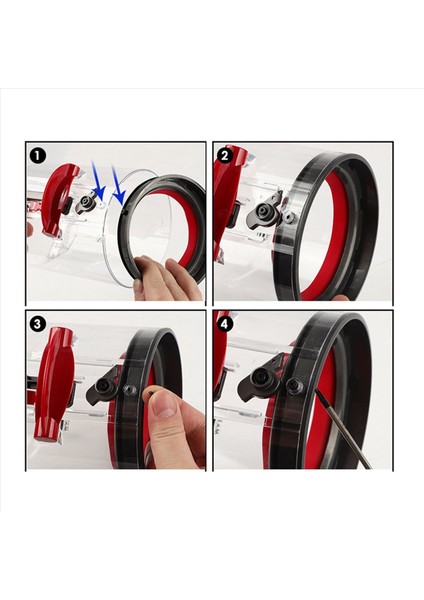 1

2

3

4