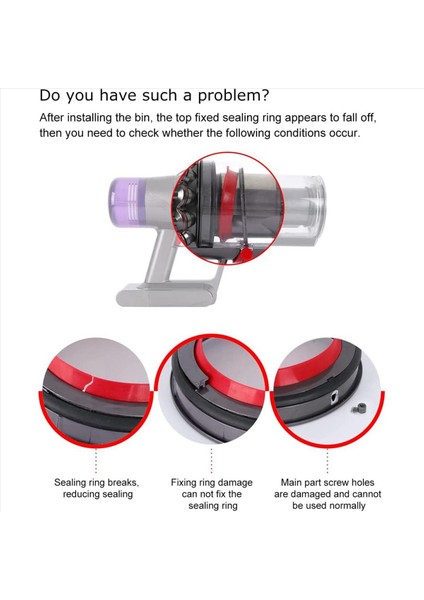 Do you have such a problem?

After installing the bin, the top fixed sealing ring appears to fall off, then you need to check whether the following conditions occur.

Sealing ring breaks, reducing sealing

Fixing ring damage can not fix the sealing ring

Main part screw holes are damaged and cannot be used normally