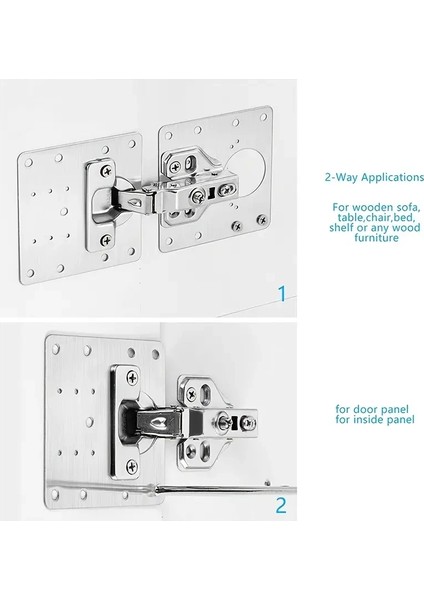 2-Way Applications

For wooden sofa, table,chair,bed, shelf or any wood furniture

1

for door panel
for inside panel

2